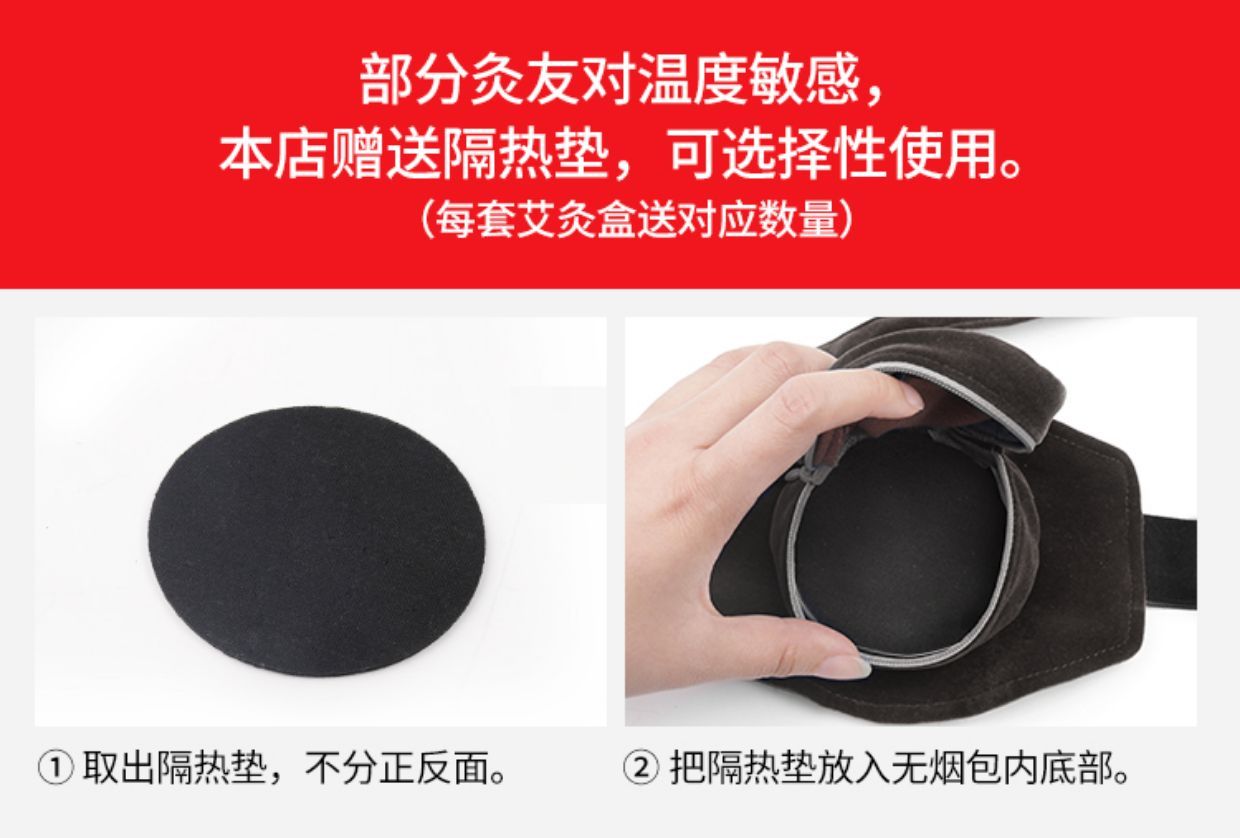 部分灸友对温度敏感，
本店赠送隔热垫，可选择性使用。
（每套艾灸盒送对应数量）

① 取出隔热垫，不分正反面。

② 把隔热垫放入无烟包内底部。