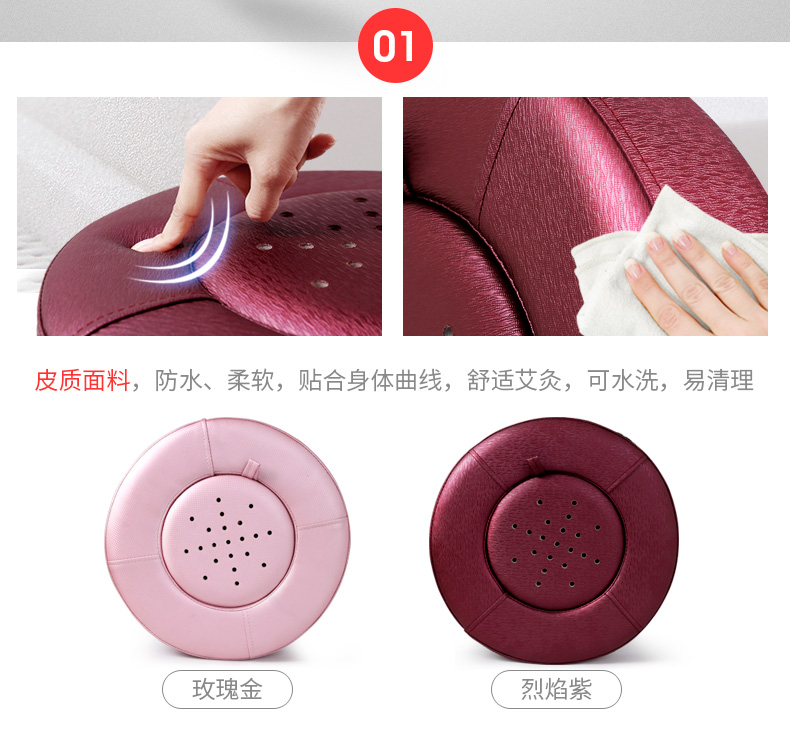 01

皮质面料，防水、柔软，贴合身体曲线，舒适艾灸，可水洗，易清理

玫瑰金

烈焰紫