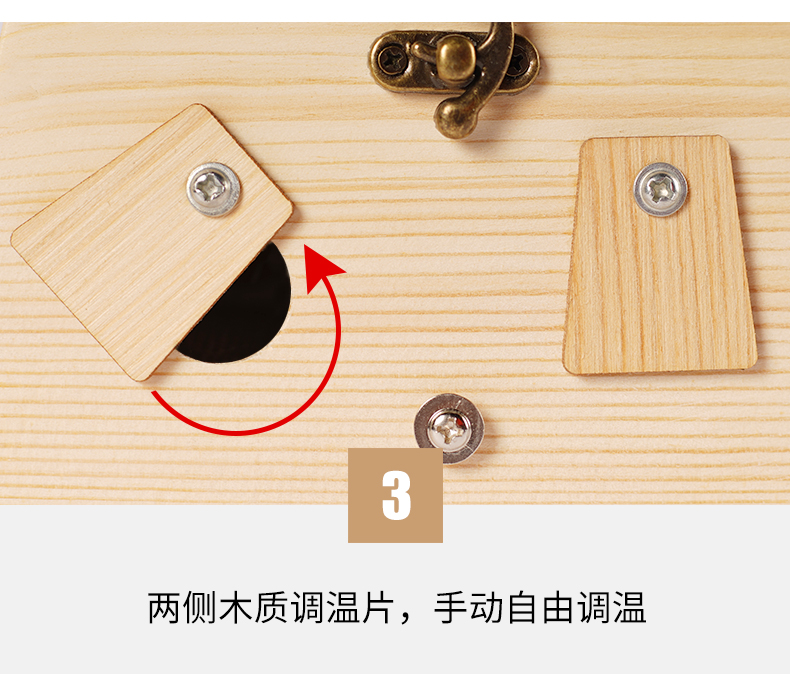 3

两侧木质调温片，手动自由调温