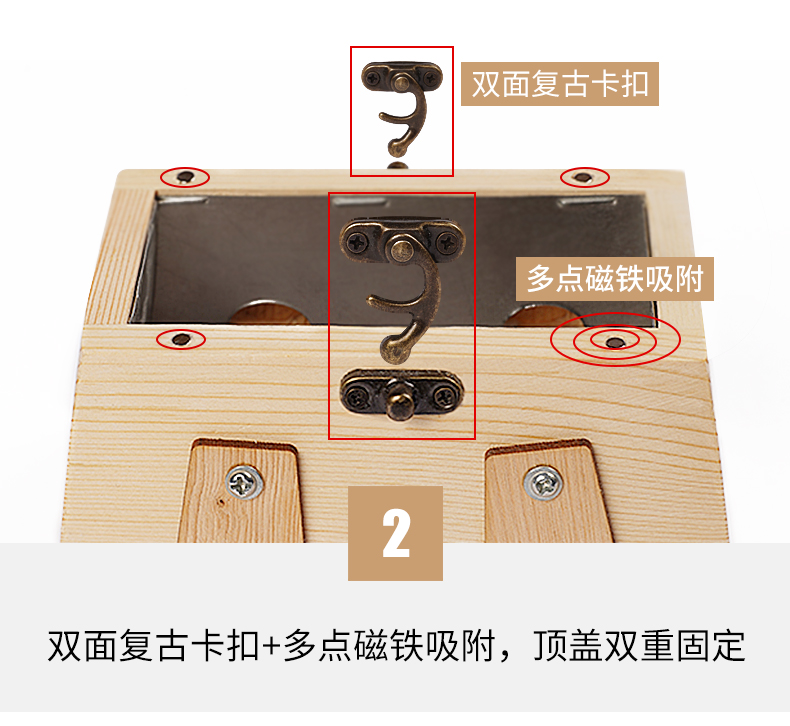 双面复古卡扣

多点磁铁吸附

2

双面复古卡扣+多点磁铁吸附，顶盖双重固定